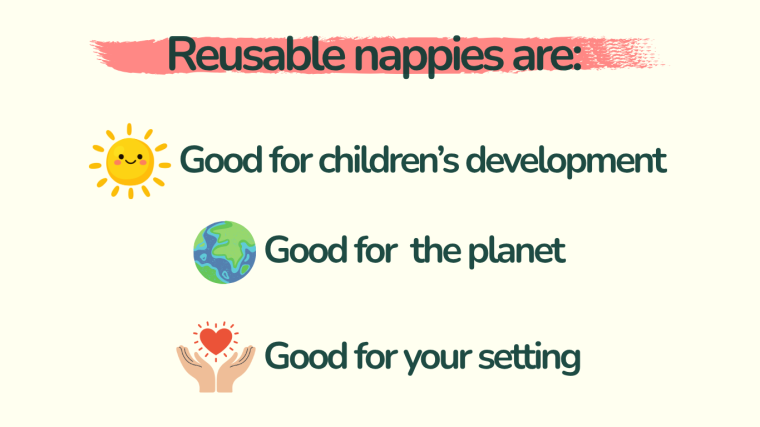 Reusable nappies are:

Good for children's development

Good for the planet

Good for your setting